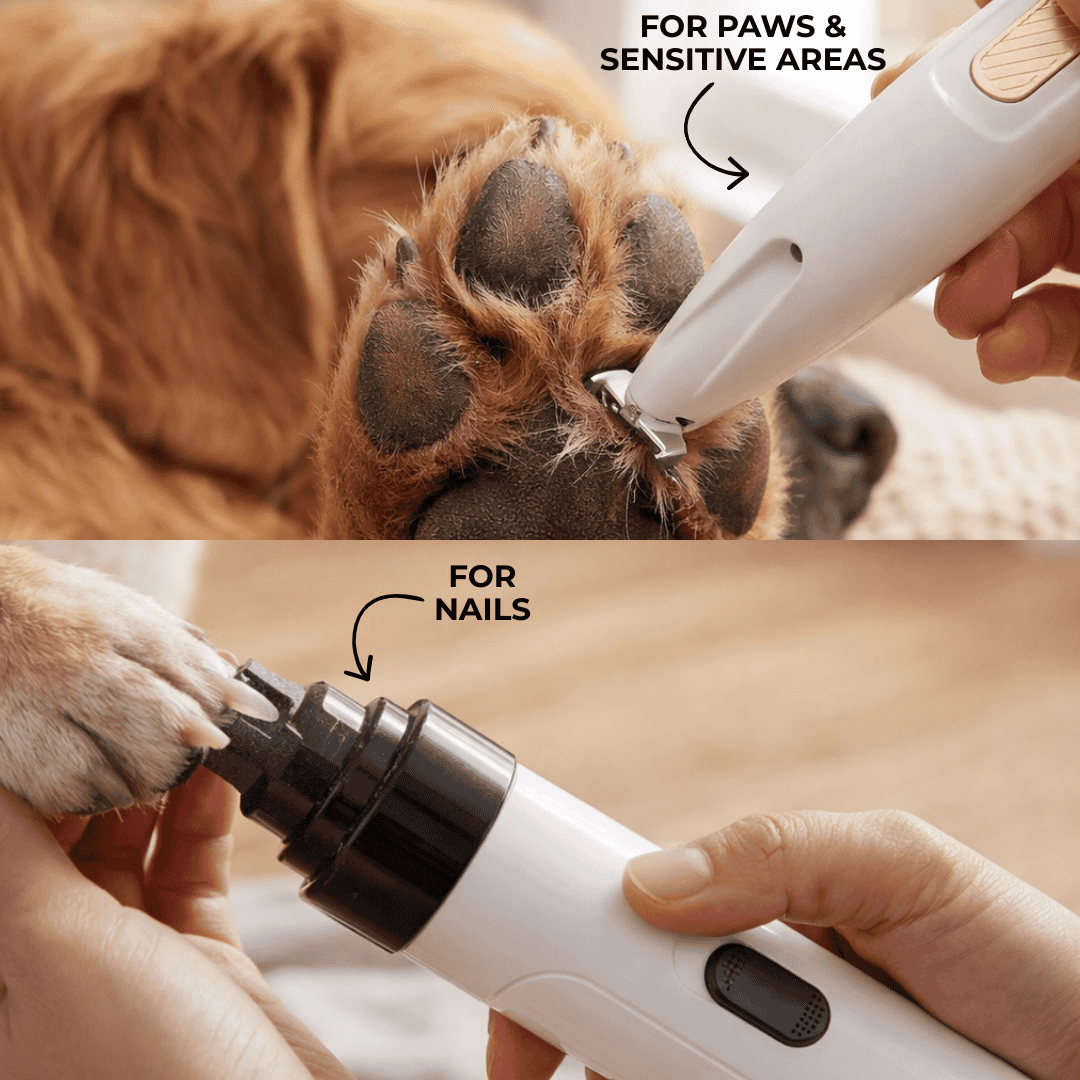 FOR PAWS & SENSITIVE AREAS

FOR NAILS